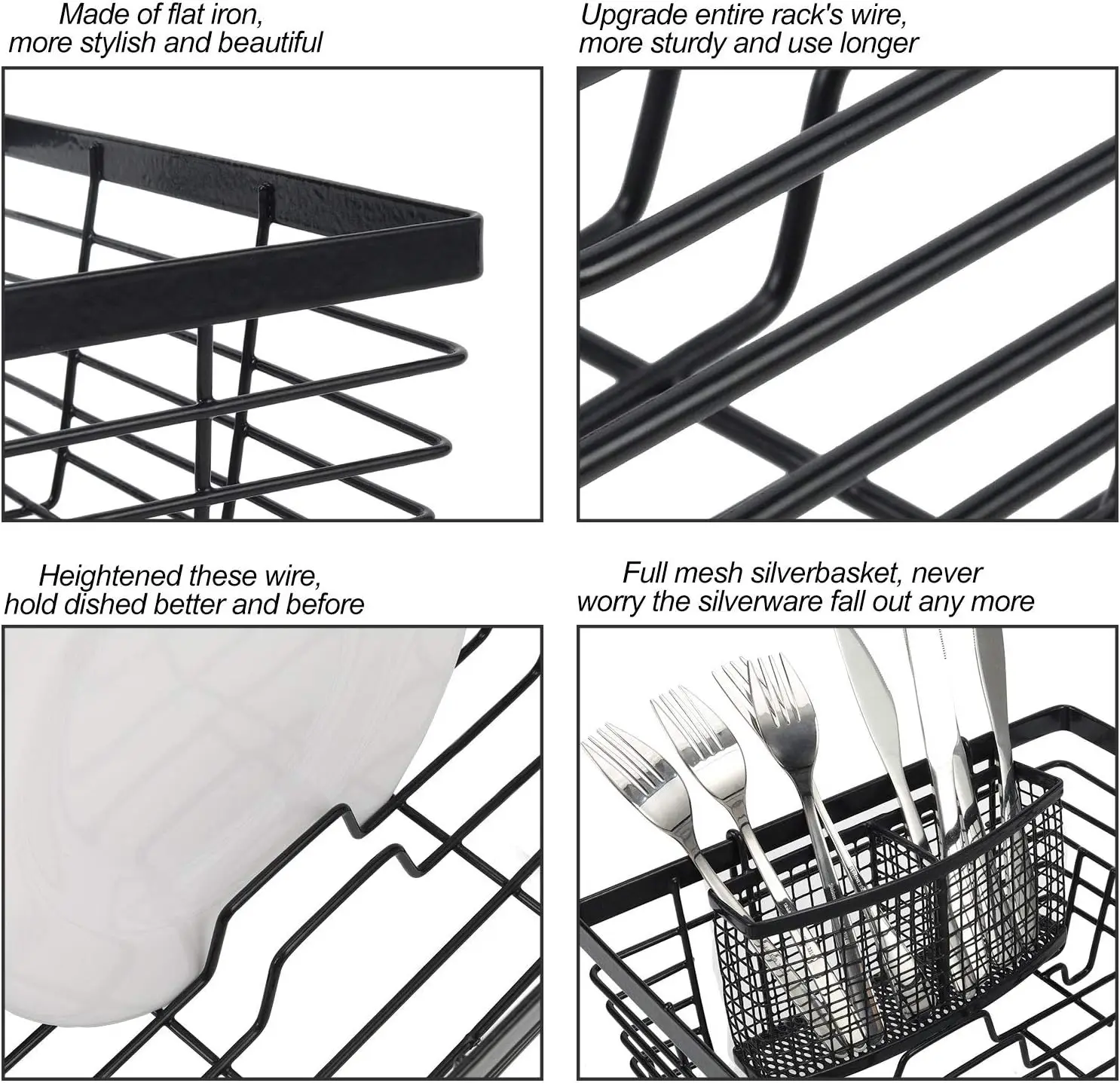 Made of flat iron,
more stylish and beautiful

Upgrade entire rack's wire,
more sturdy and use longer

Heightened these wire,
hold dished better and before

Full mesh silverbasket, never
worry the silverware fall out any more