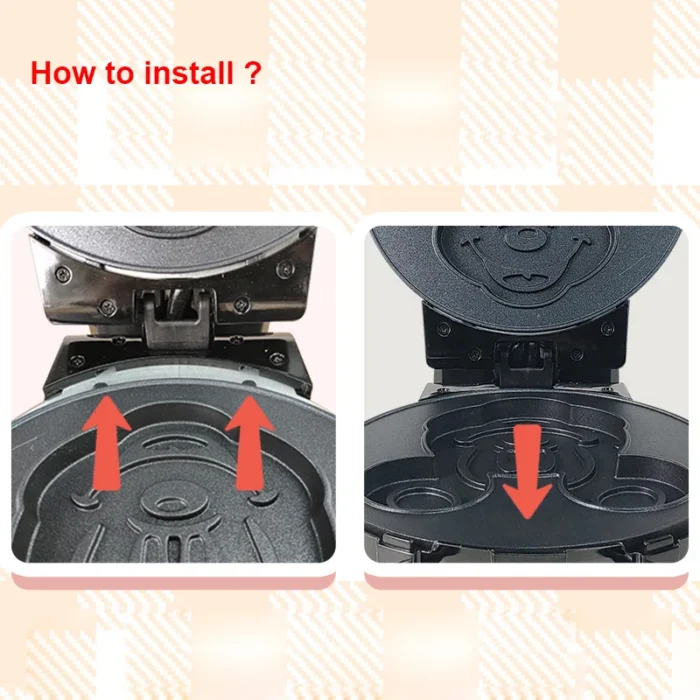 How to install ?