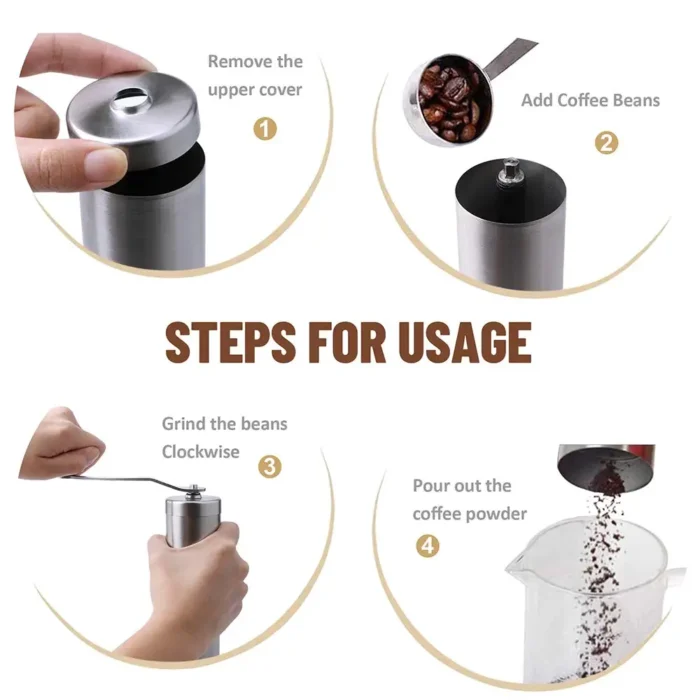 Remove the upper cover
1

Add Coffee Beans
2

STEPS FOR USAGE

Grind the beans Clockwise
3

Pour out the coffee powder
4