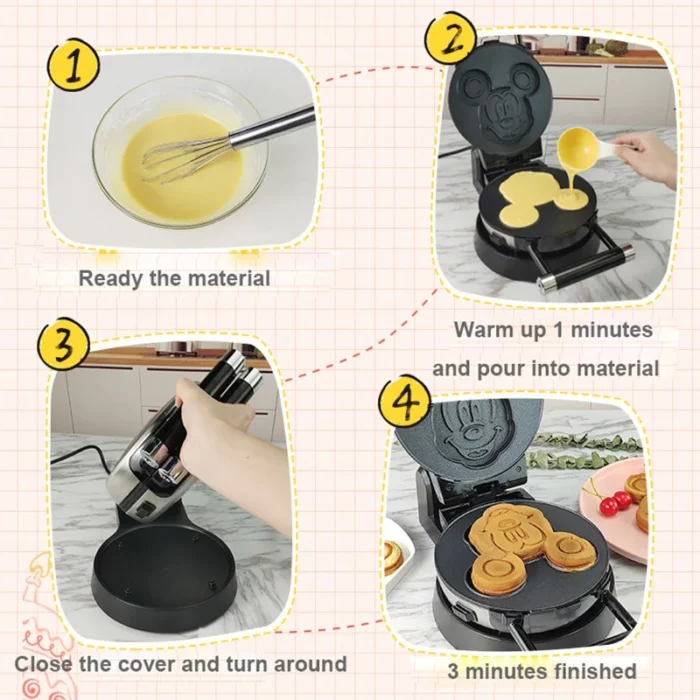 1

Ready the material

2

Warm up 1 minutes

and pour into material

3

Close the cover and turn around

4

3 minutes finished