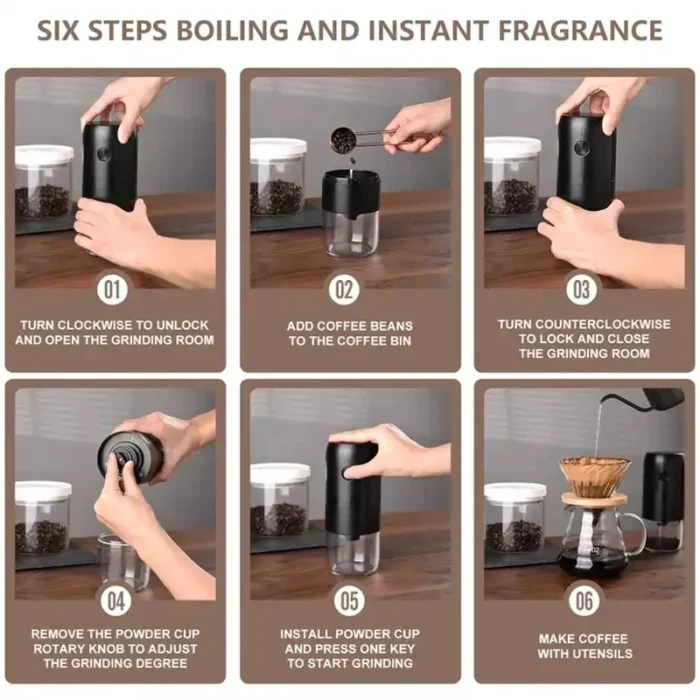 SIX STEPS BOILING AND INSTANT FRAGRANCE

01

TURN CLOCKWISE TO UNLOCK AND OPEN THE GRINDING ROOM

02

ADD COFFEE BEANS TO THE COFFEE BIN

03

TURN COUNTERCLOCKWISE TO LOCK AND CLOSE THE GRINDING ROOM

04

REMOVE THE POWDER CUP ROTARY KNOB TO ADJUST THE GRINDING DEGREE

05

INSTALL POWDER CUP AND PRESS ONE KEY TO START GRINDING

06

MAKE COFFEE WITH UTENSILS