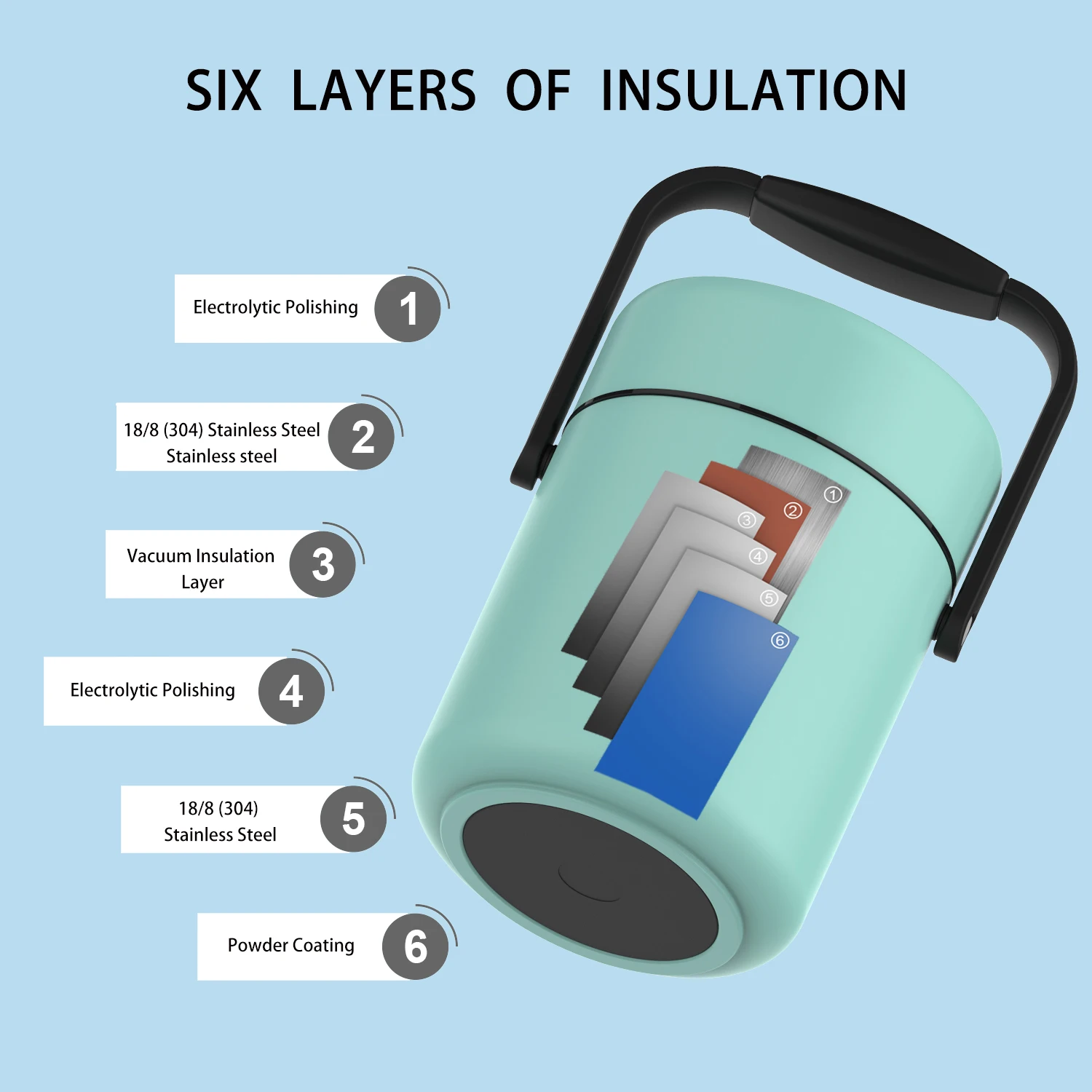 SIX LAYERS OF INSULATION

Electrolytic Polishing 1

18/8 (304) Stainless Steel
Stainless steel 2

Vacuum Insulation
Layer 3

Electrolytic Polishing 4

18/8 (304)
Stainless Steel 5

Powder Coating 6

①
②
③
④
⑤
⑥