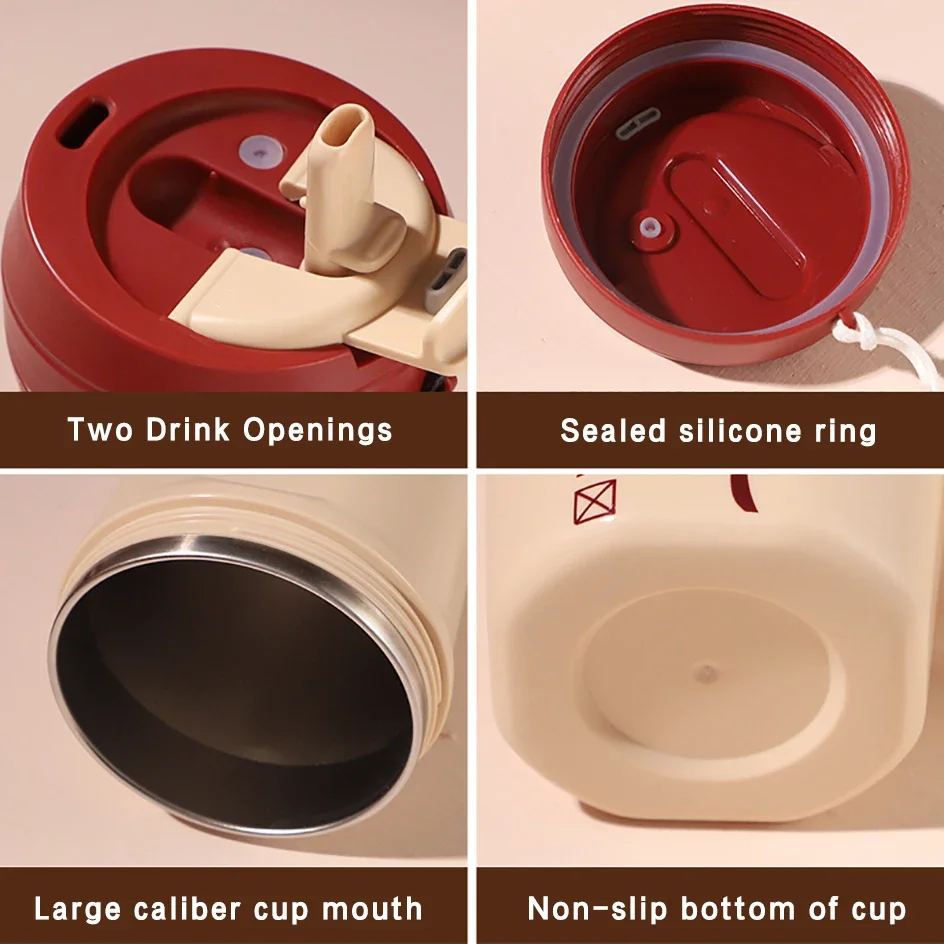 Two Drink Openings

Sealed silicone ring

Large caliber cup mouth

Non-slip bottom of cup