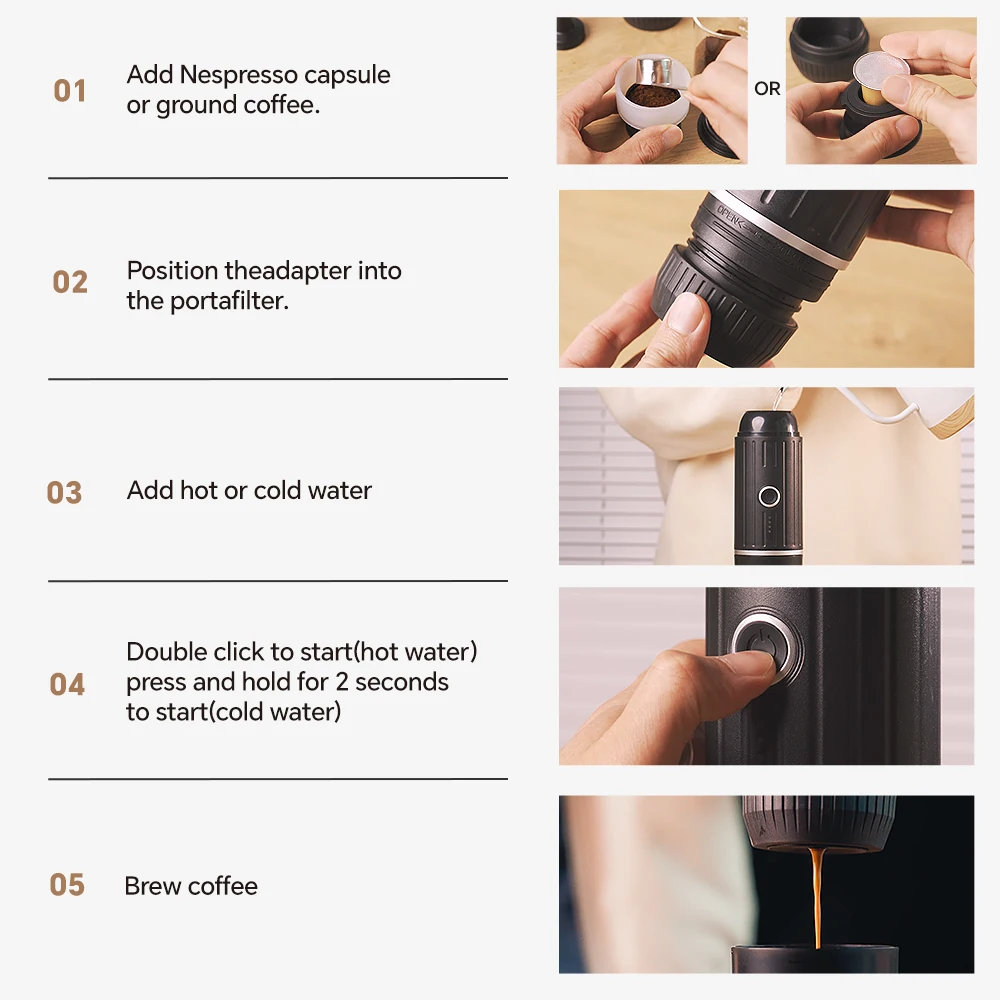 01 Add Nespresso capsule or ground coffee.

OR

02 Position theadapter into the portafilter.

OPEN

03 Add hot or cold water

04 Double click to start(hot water) press and hold for 2 seconds to start(cold water)

05 Brew coffee