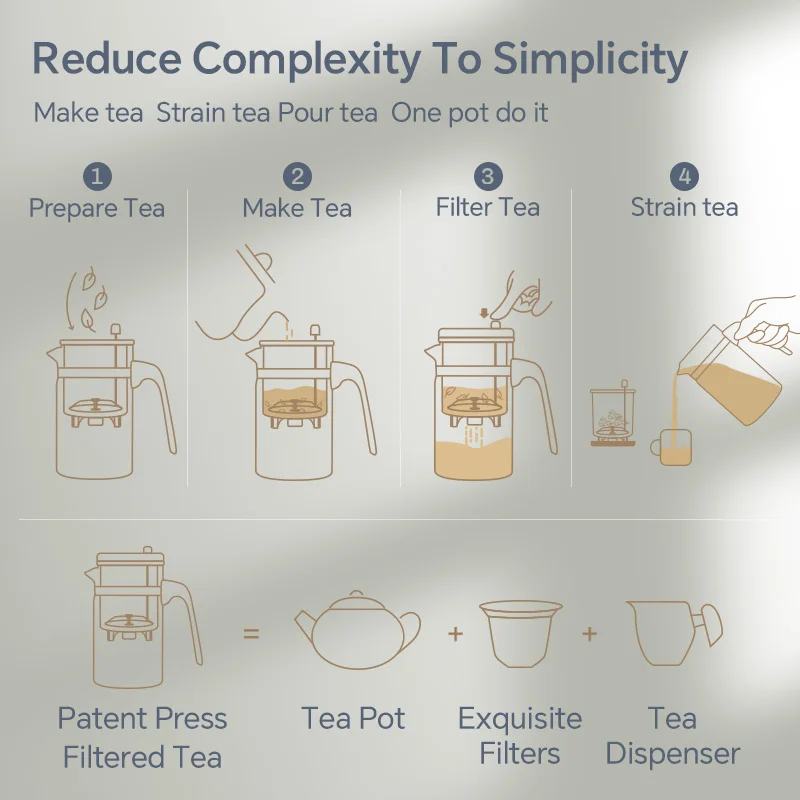 Reduce Complexity To Simplicity

Make tea Strain tea Pour tea One pot do it

1
Prepare Tea

2
Make Tea

3
Filter Tea

4
Strain tea

=

+

+

Patent Press Filtered Tea

Tea Pot

Exquisite Filters

Tea Dispenser