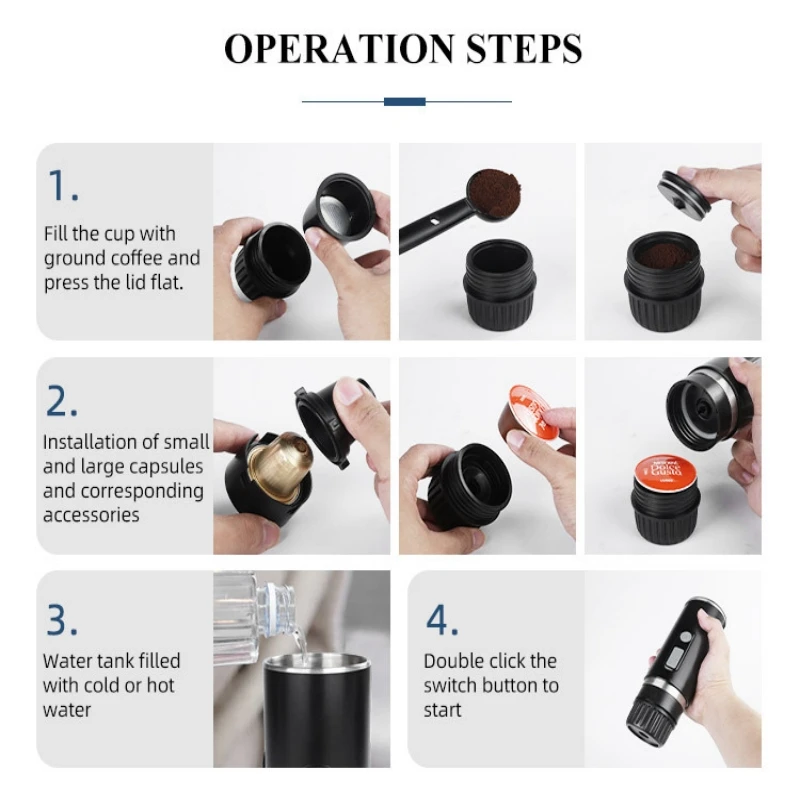 OPERATION STEPS

1.

Fill the cup with ground coffee and press the lid flat.

2.

Installation of small and large capsules and corresponding accessories

Dolce Gusto

3.

Water tank filled with cold or hot water

4.

Double click the switch button to start