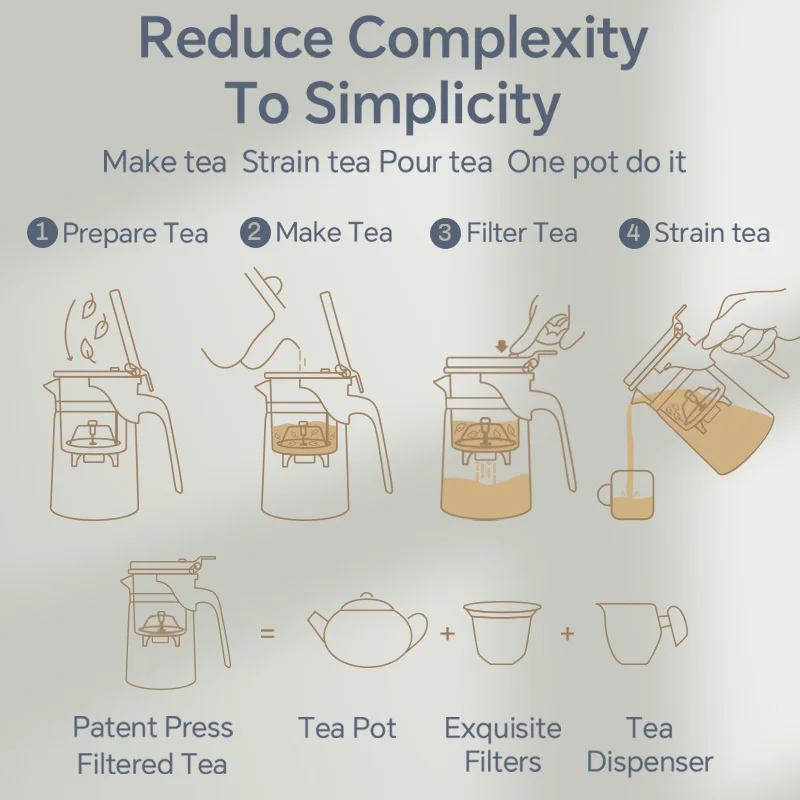 Reduce Complexity To Simplicity

Make tea Strain tea Pour tea One pot do it

1 Prepare Tea 2 Make Tea 3 Filter Tea 4 Strain tea

= + +

Patent Press Filtered Tea

Tea Pot

Exquisite Filters

Tea Dispenser